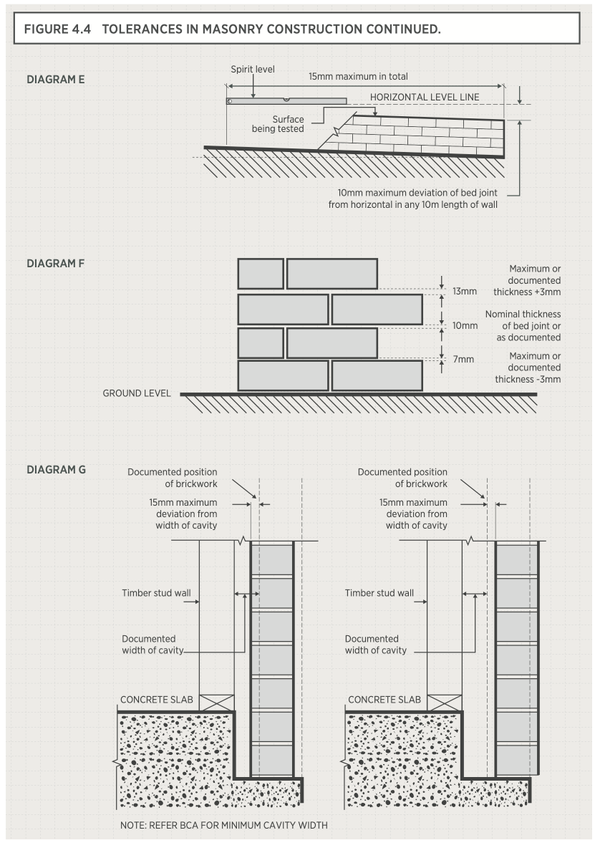 FIGURE 4.4 TOLERANCES IN MASONRY CONSTRUCTION CONTINUED.

DIAGRAM E

Spirit level

15mm maximum in total

HORIZONTAL LEVEL LINE

Surface being tested

10mm maximum deviation of bed joint from horizontal in any 10m length of wall

DIAGRAM F

13mm

Maximum or documented thickness +3mm

10mm

Nominal thickness of bed joint or as documented

7mm

Maximum or documented thickness -3mm

GROUND LEVEL

DIAGRAM G

Documented position of brickwork

15mm maximum deviation from width of cavity

Timber stud wall

Documented width of cavity

CONCRETE SLAB

Documented position of brickwork

15mm maximum deviation from width of cavity

Timber stud wall

Documented width of cavity

CONCRETE SLAB

NOTE: REFER BCA FOR MINIMUM CAVITY WIDTH