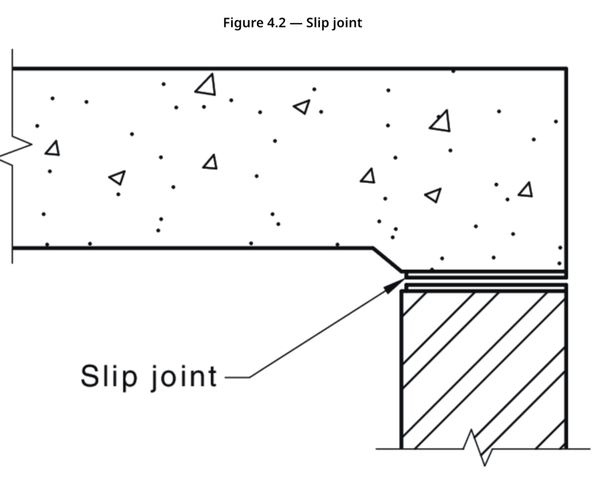 Figure 4.2 — Slip joint

Slip joint