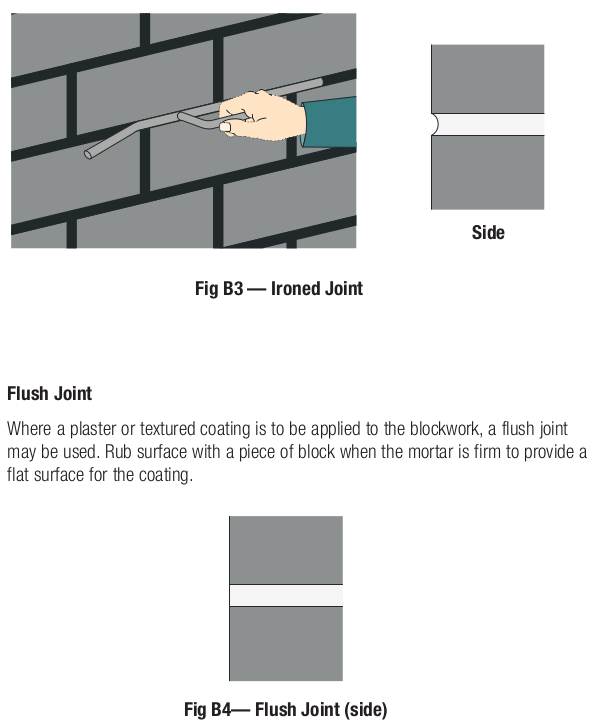 Side

Fig B3 — Ironed Joint

Flush Joint

Where a plaster or textured coating is to be applied to the blockwork, a flush joint may be used. Rub surface with a piece of block when the mortar is firm to provide a flat surface for the coating.

Fig B4— Flush Joint (side)