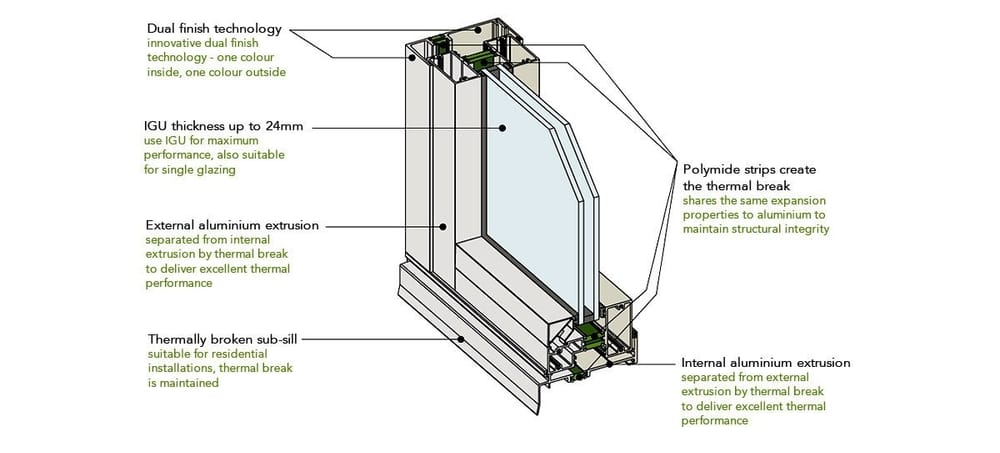 Dual finish technology
innovative dual finish technology - one colour inside, one colour outside

IGU thickness up to 24mm
use IGU for maximum performance, also suitable for single glazing

External aluminium extrusion
separated from internal extrusion by thermal break to deliver excellent thermal performance

Thermally broken sub-sill
suitable for residential installations, thermal break is maintained

Polymide strips create the thermal break
shares the same expansion properties to aluminium to maintain structural integrity

Internal aluminium extrusion
separated from external extrusion by thermal break to deliver excellent thermal performance