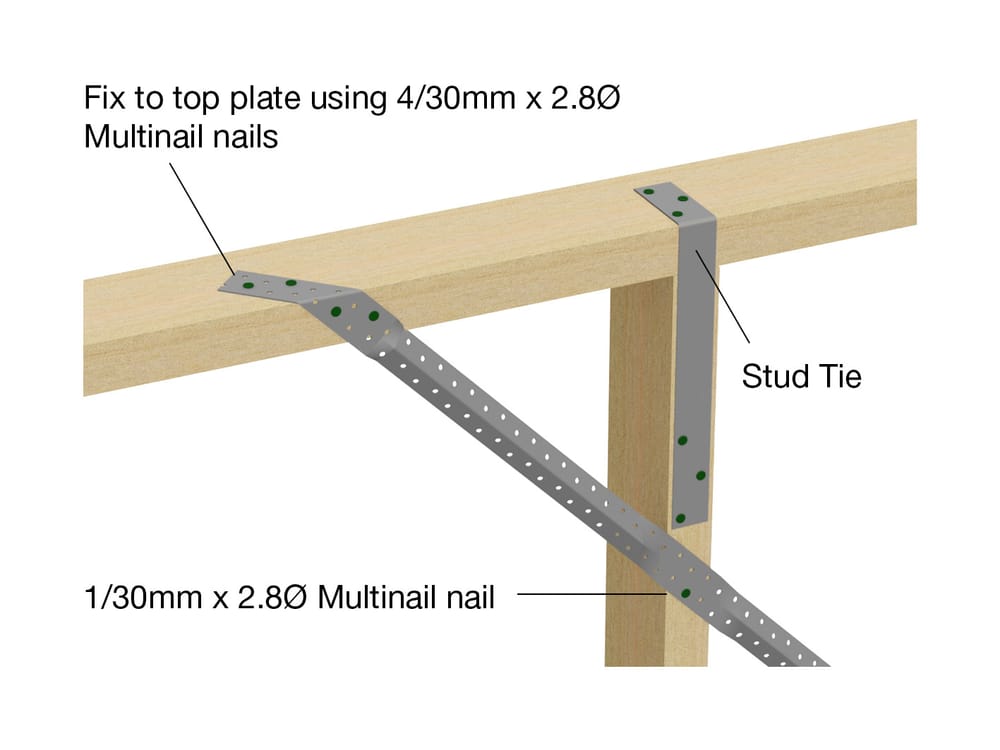 Fix to top plate using 4/30mm x 2.8Ø Multinail nails

Stud Tie

1/30mm x 2.8Ø Multinail nail