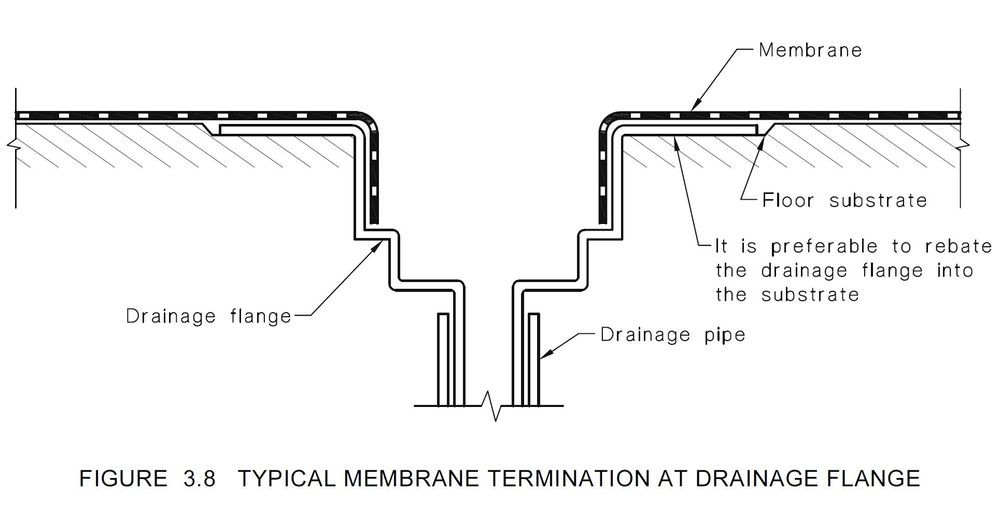 Membrane

Floor substrate

It is preferable to rebate the drainage flange into the substrate

Drainage flange

Drainage pipe

FIGURE 3.8 TYPICAL MEMBRANE TERMINATION AT DRAINAGE FLANGE